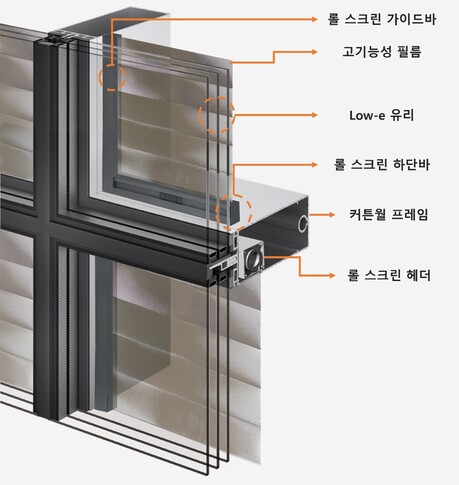 롤 스크린 가이드바

고기능성 필름

Low-e 유리

롤 스크린 하단바

커튼월 프레임

롤 스크린 헤더